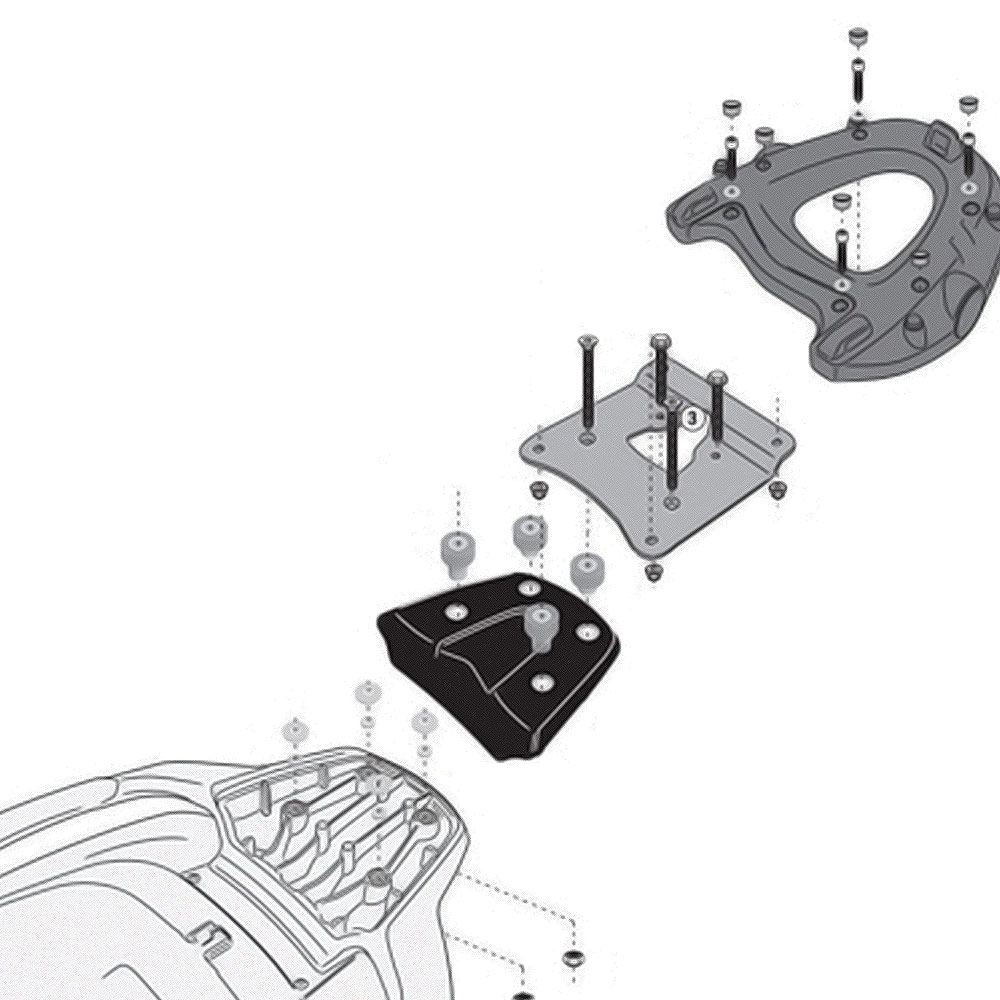 3