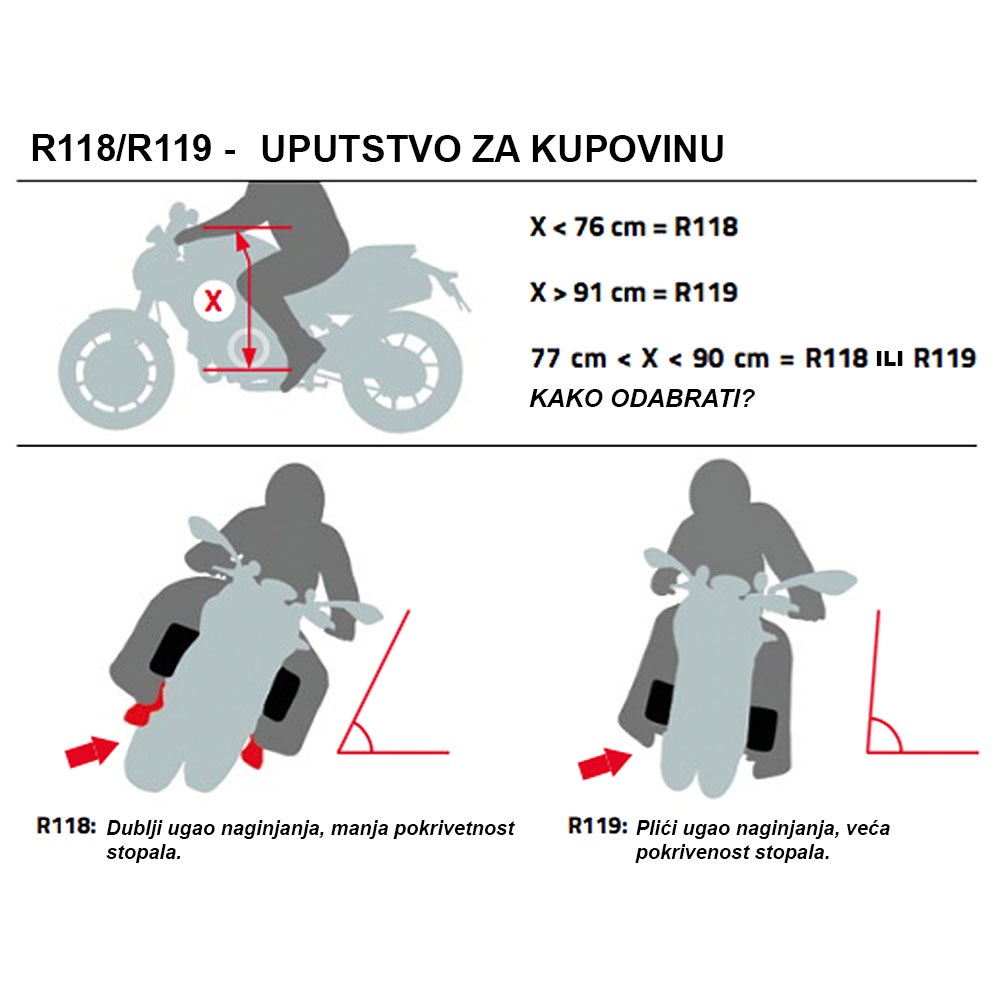 R118/R119 - UPUTSTVO ZA KUPOVINU

X

X < 76 cm = R118

X > 91 cm = R119

77 cm < X < 90 cm = R118 ILI R119

KAKO ODABRATI?

R118: Dublji ugao naginjanja, manja pokrivetnost stopala.

R119: Plići ugao naginjanja, veća pokrivenost stopala.