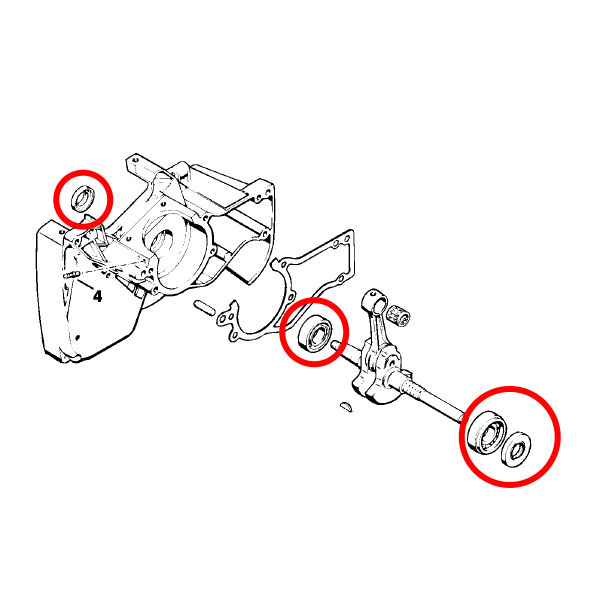 4