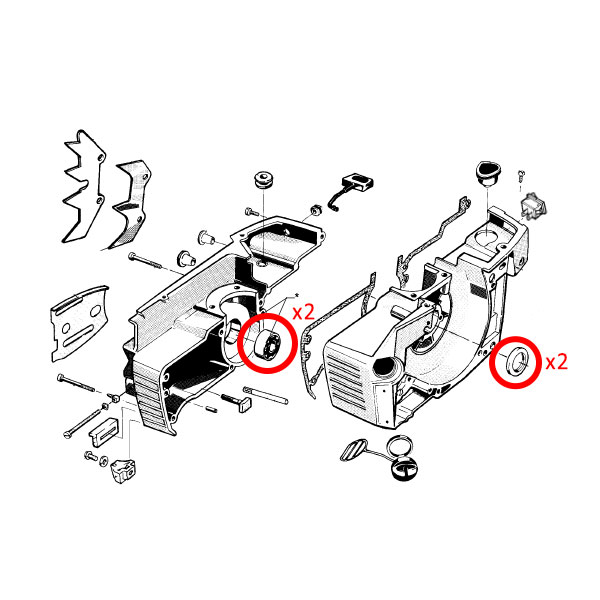 x2

x2