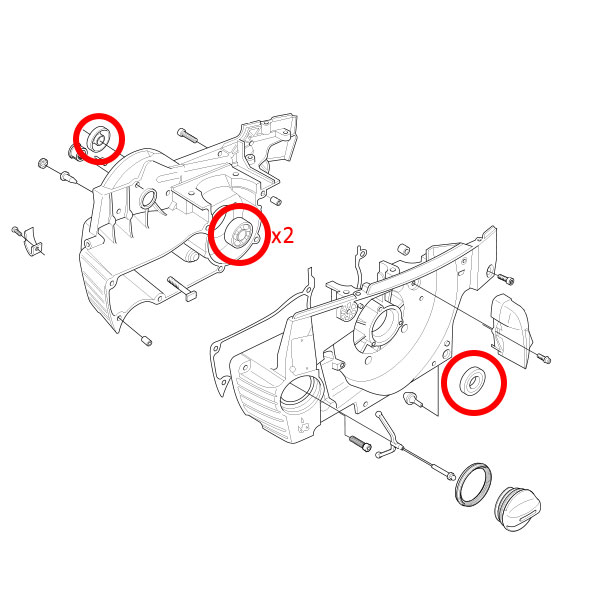 x2