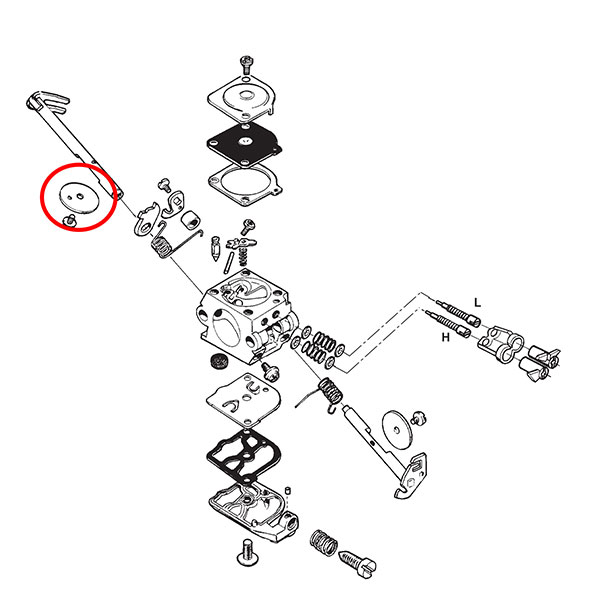 L
H