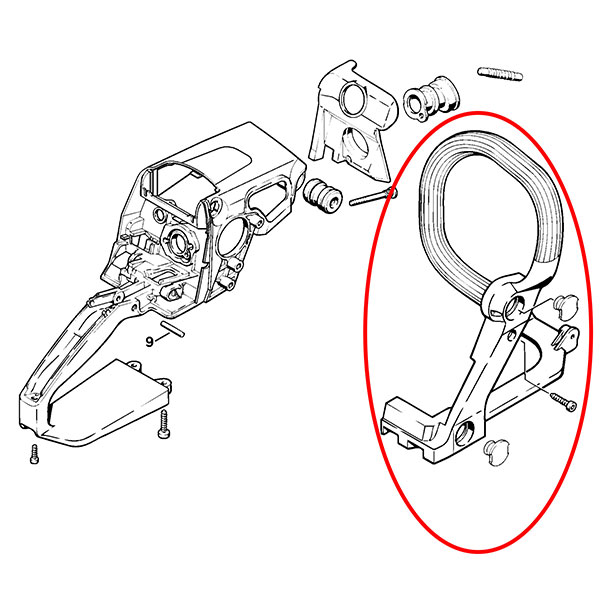 9