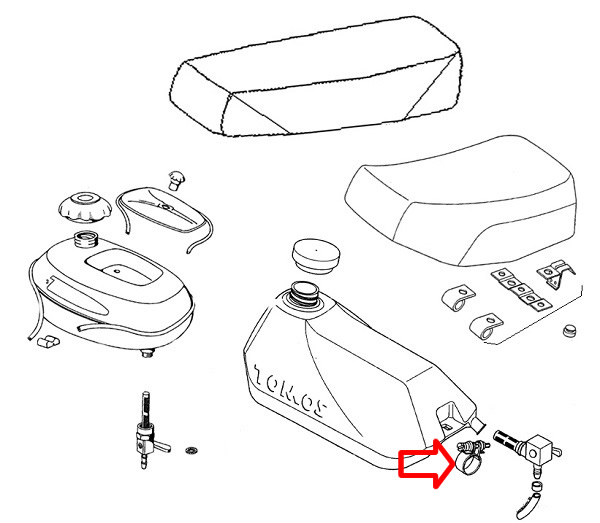 TOMOS