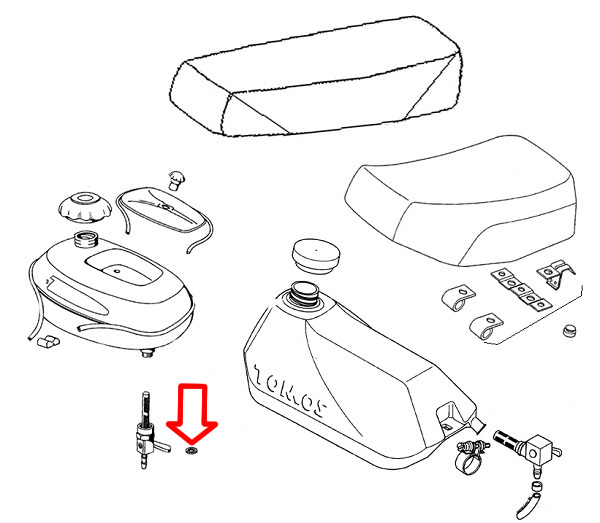 TOMOS