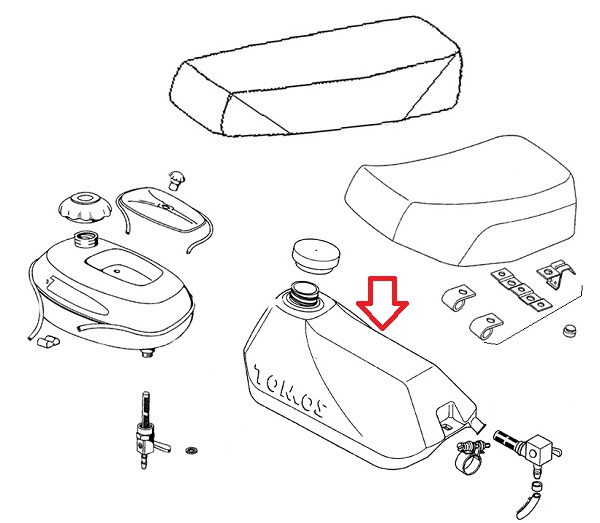 TOMOS