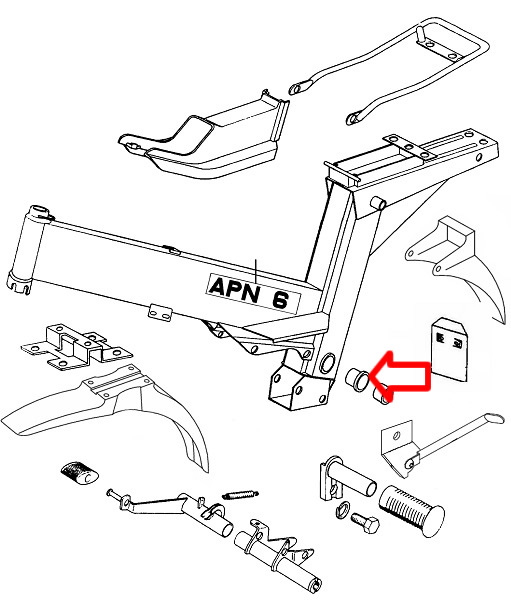 APN 6