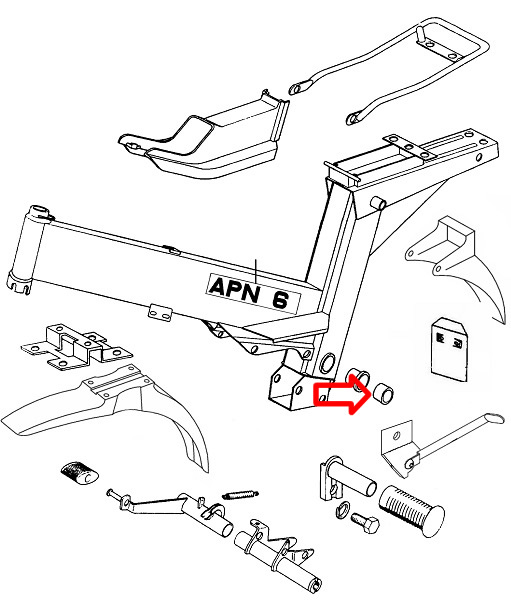 APN 6