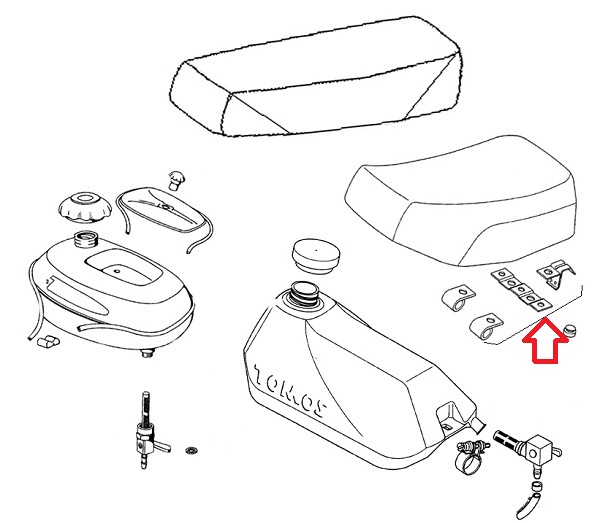 TOMOS