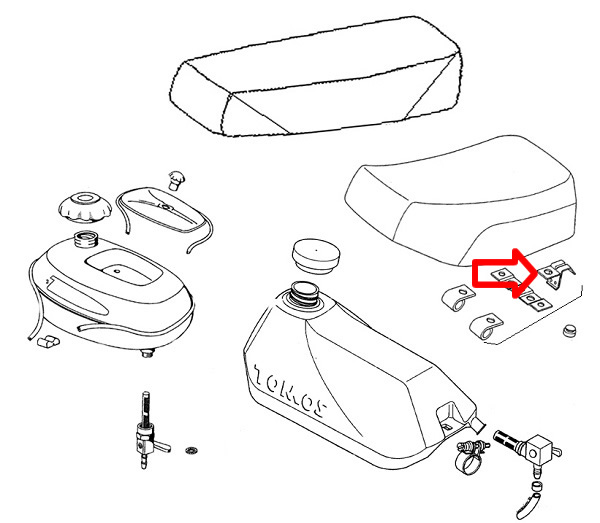 TOMOS