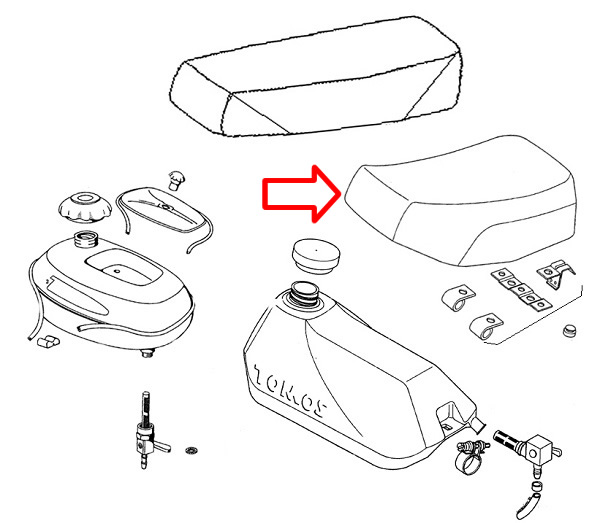 TOMOS