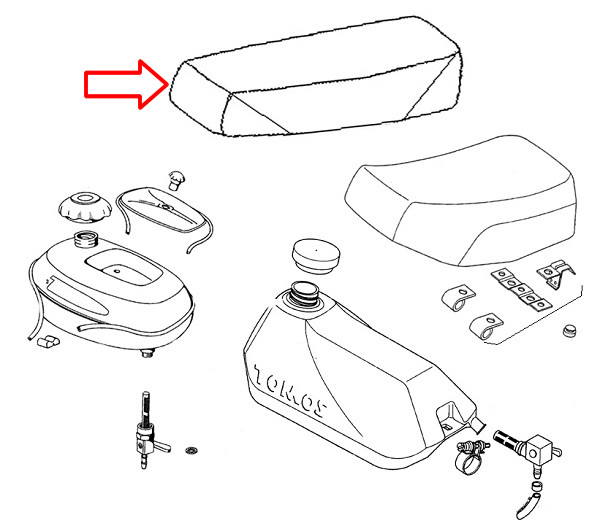 TOMOS