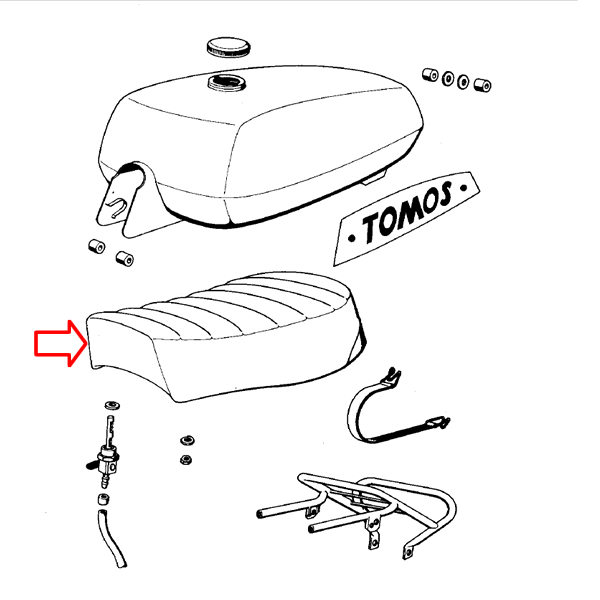 • TOMOS •