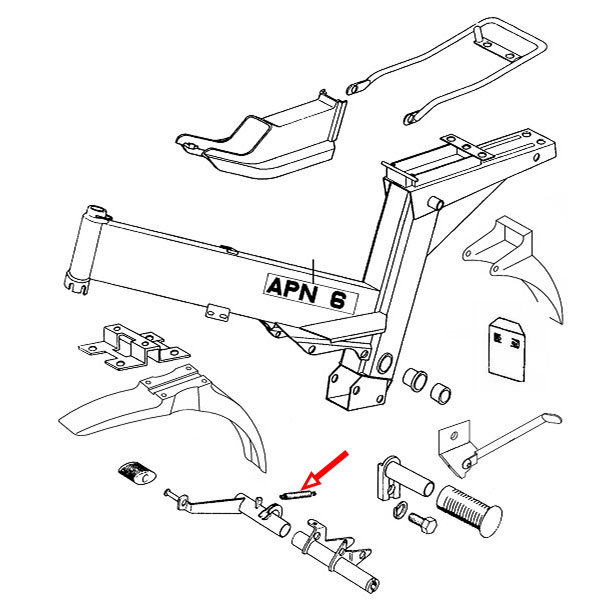 APN 6