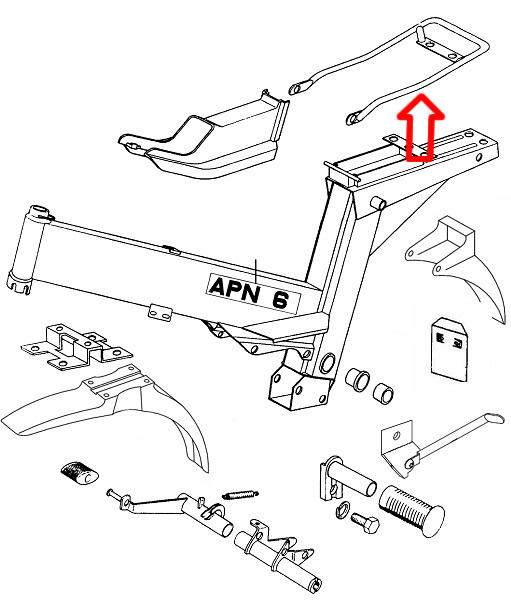 APN 6