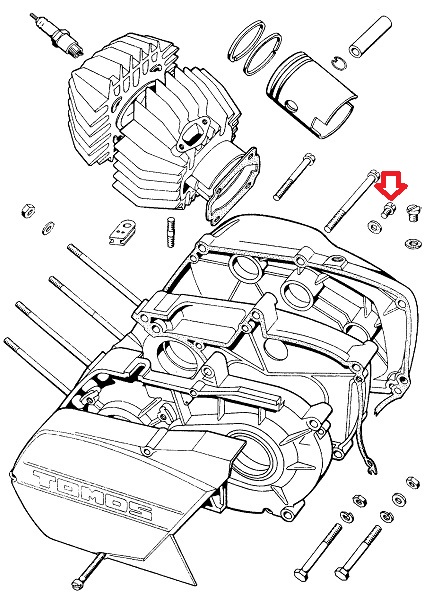 TOMOS