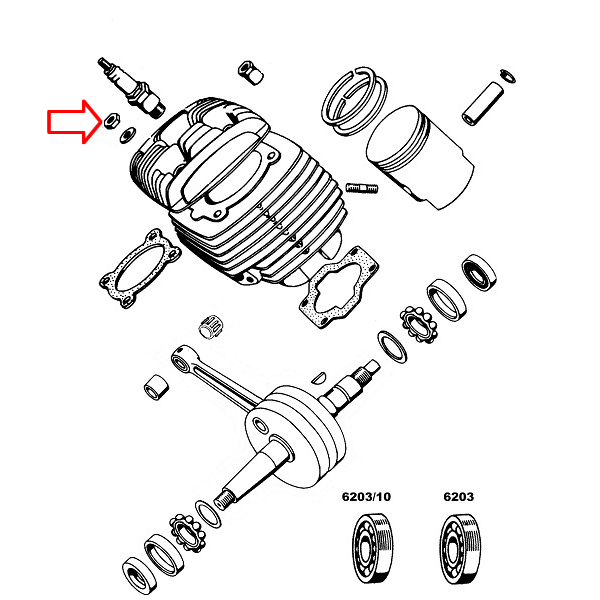 6203/10

6203