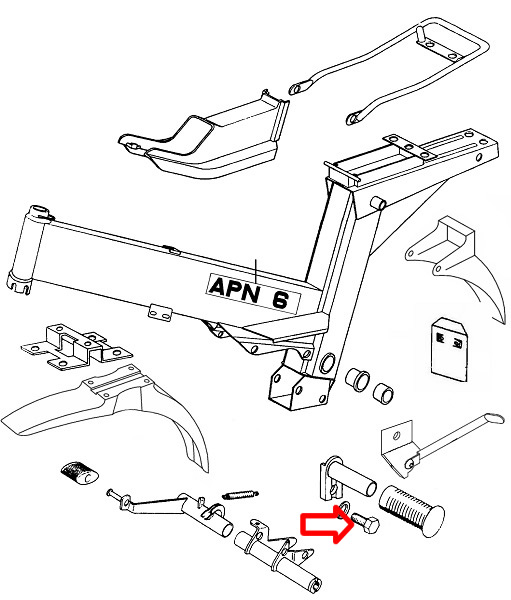 APN 6