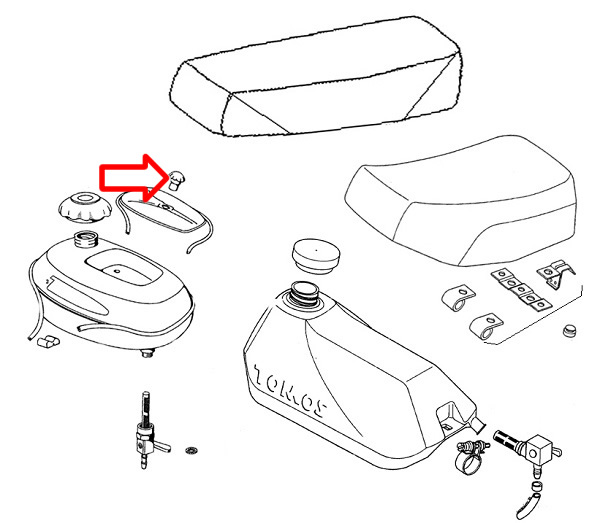 TOMOS