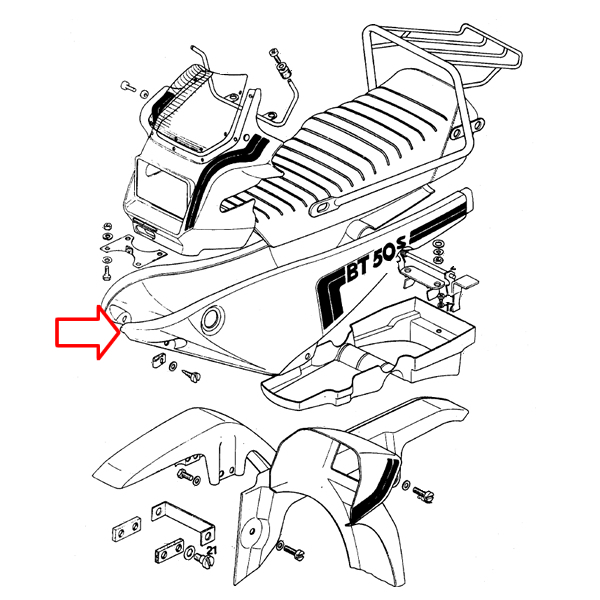 BT 50S

21