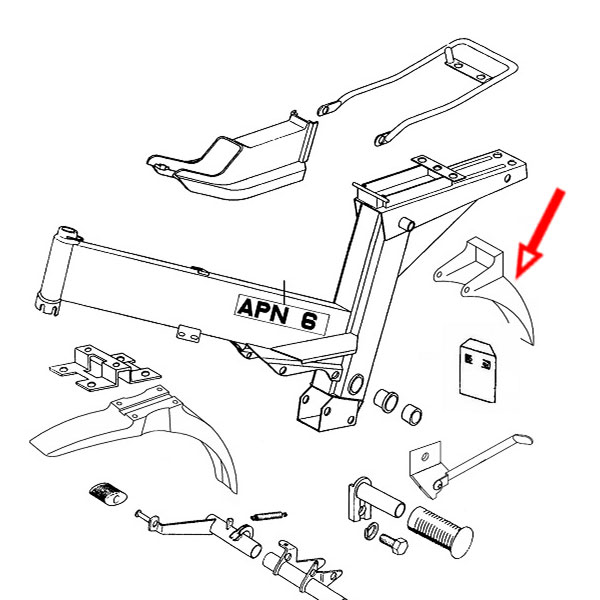 APN 6