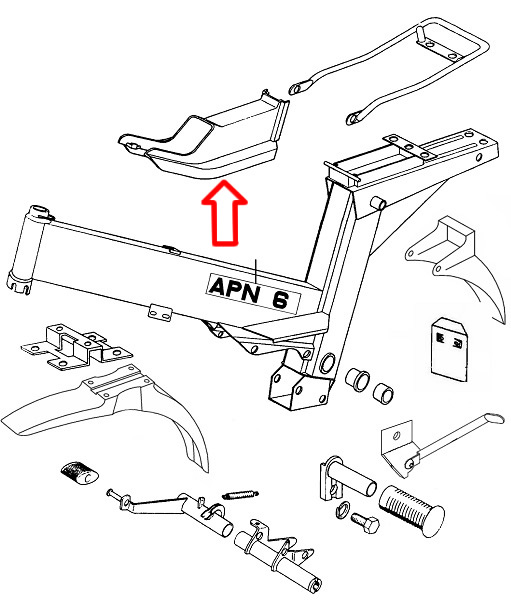 APN 6