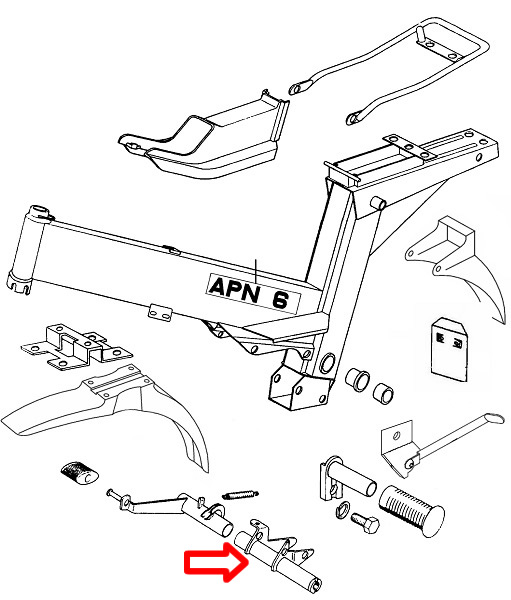 APN 6