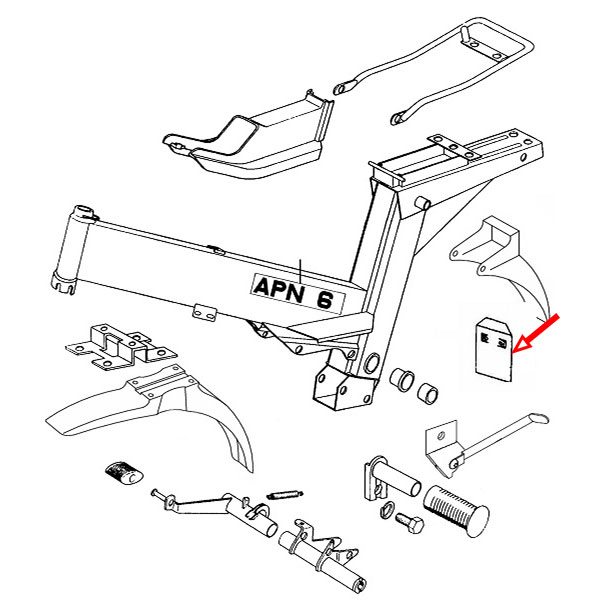 APN 6