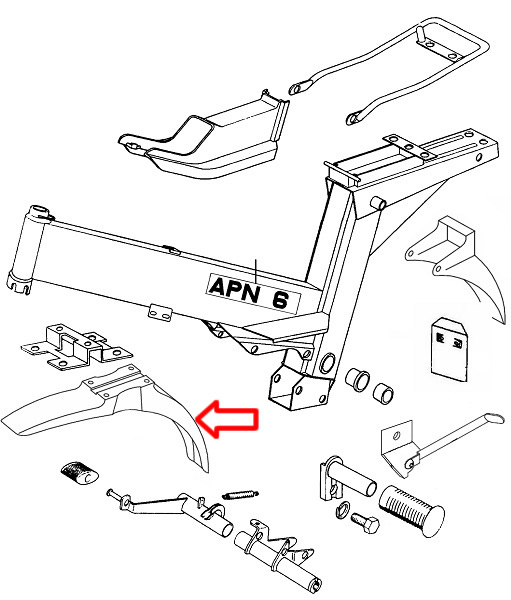 APN 6