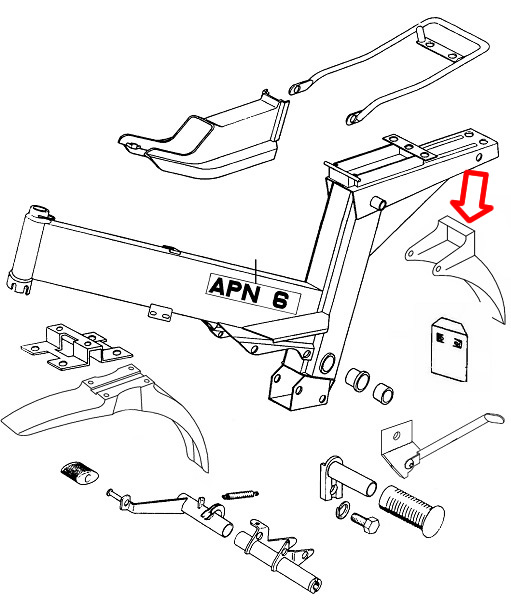 APN 6