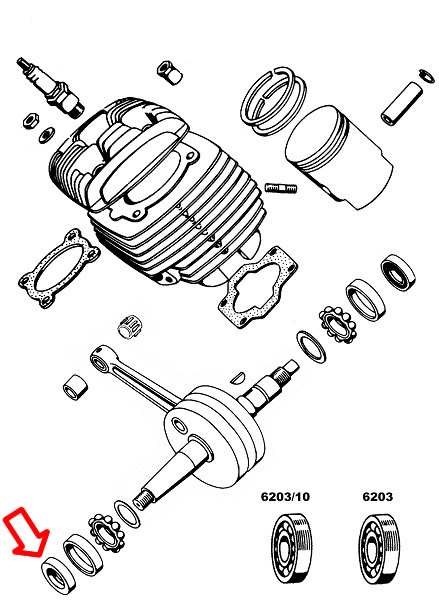 6203/10

6203