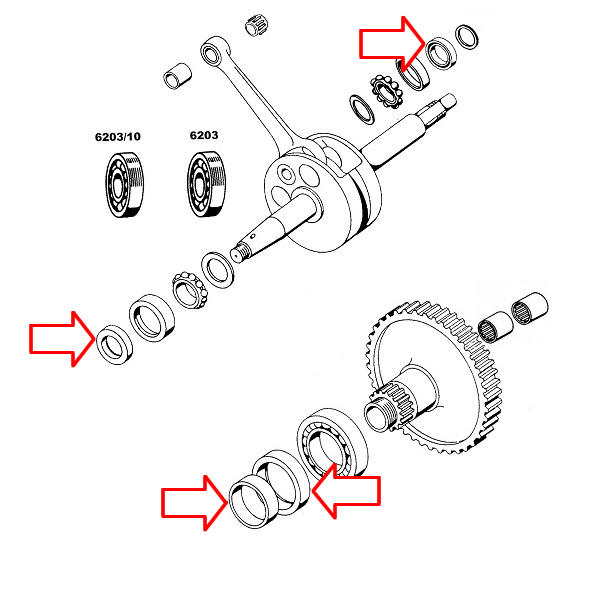 6203/10

6203