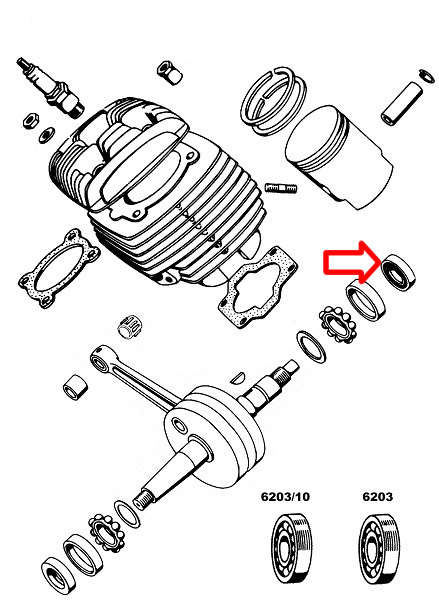 6203/10

6203