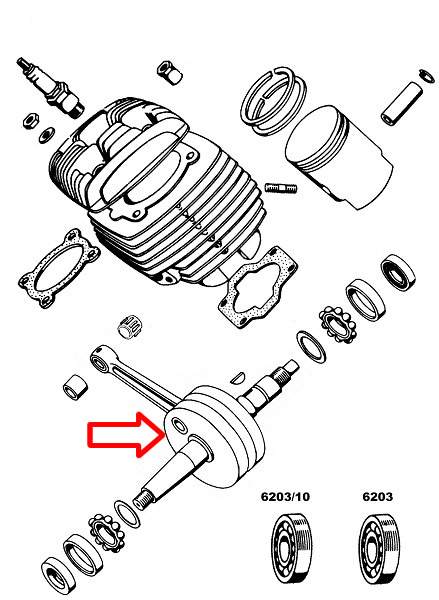 6203/10

6203