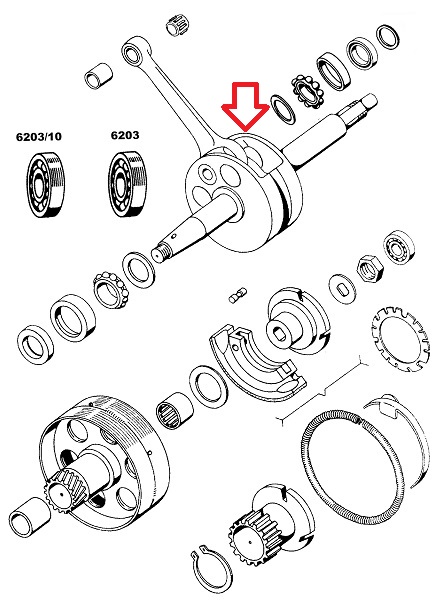 6203/10

6203