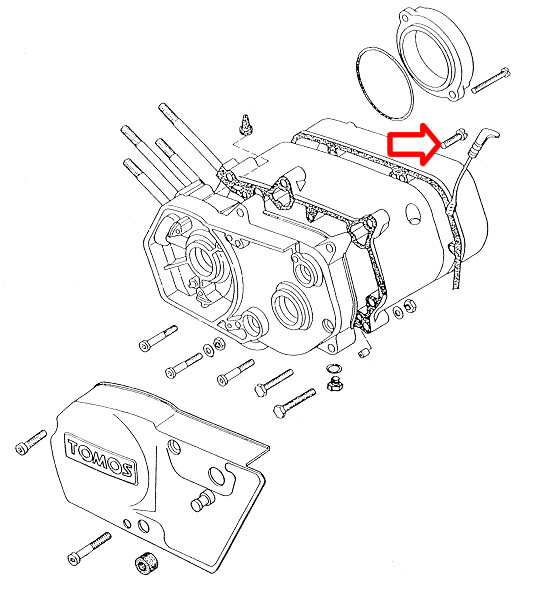 TOMOS