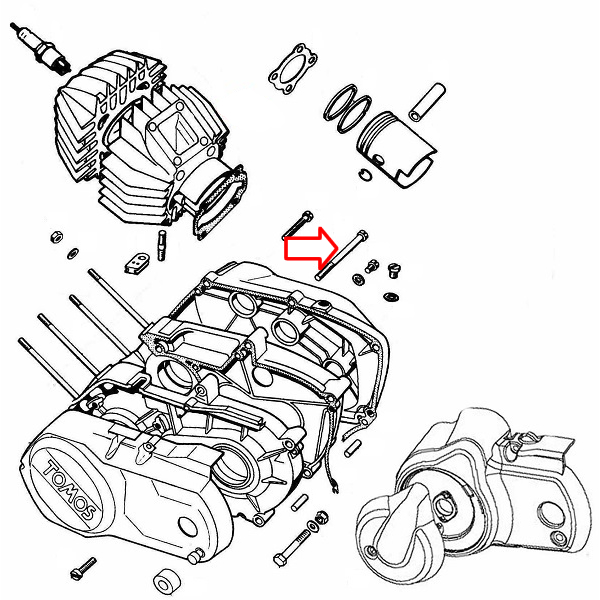 TOMOS