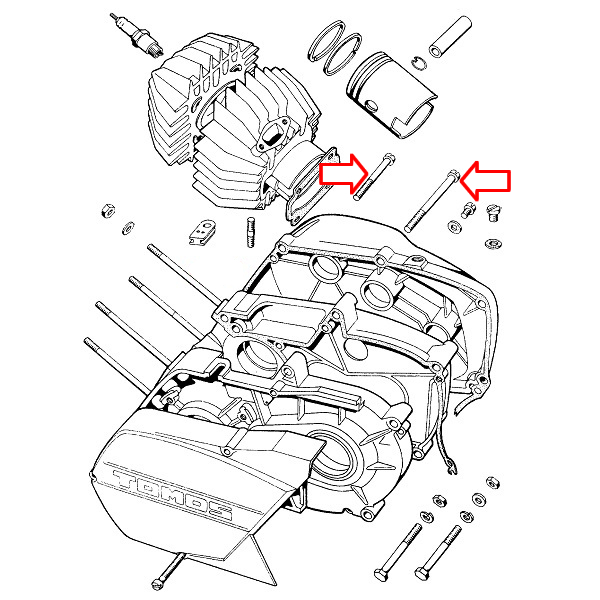 TOMOS