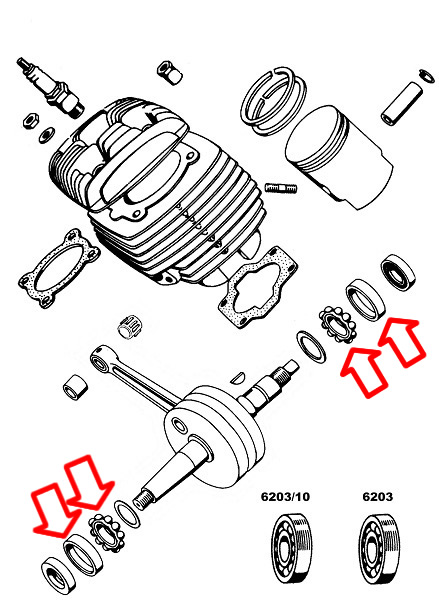 6203/10

6203