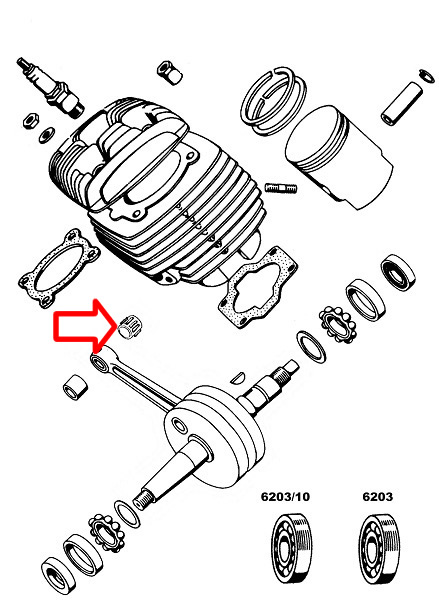 6203/10

6203