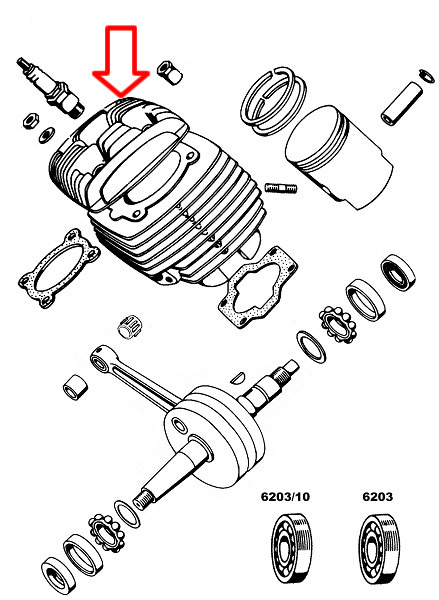 6203/10

6203