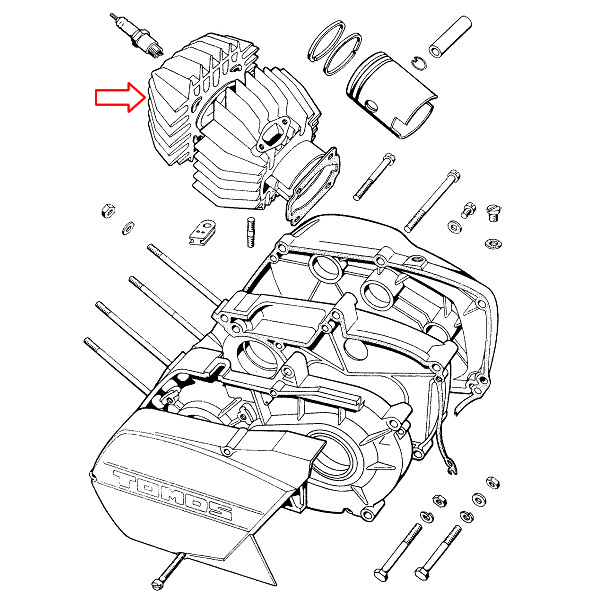 TOMOS