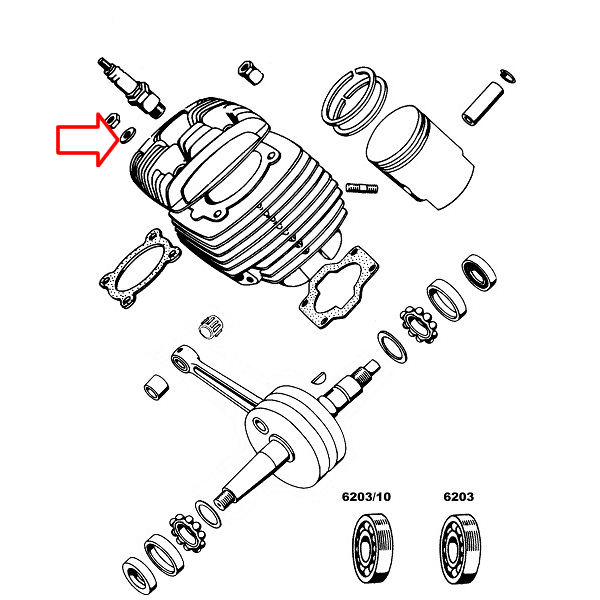 6203/10

6203