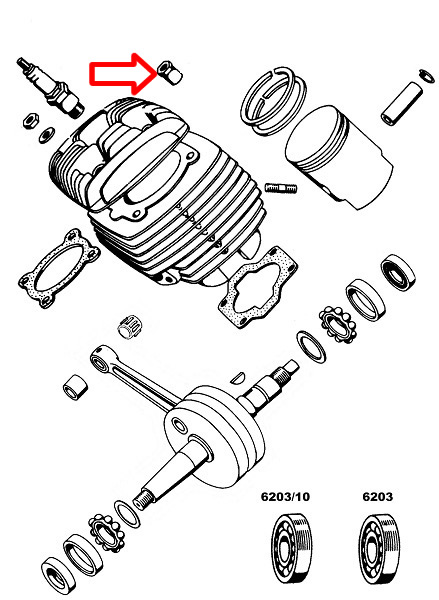 6203/10

6203