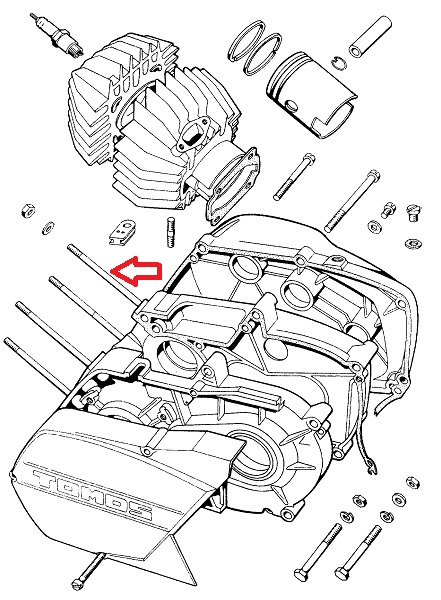 TOMOS