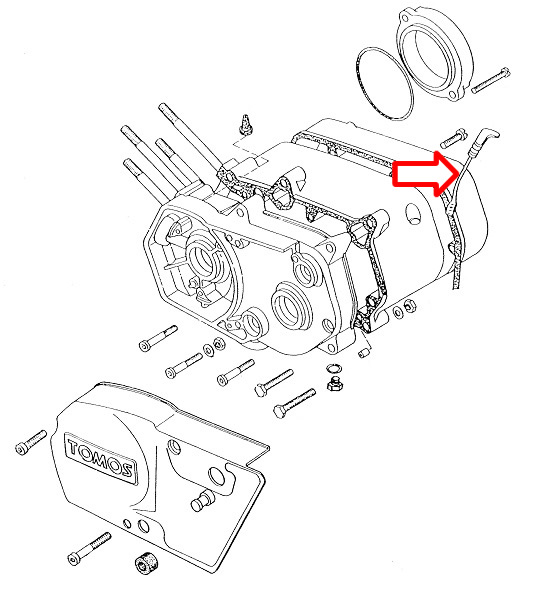 TOMOS