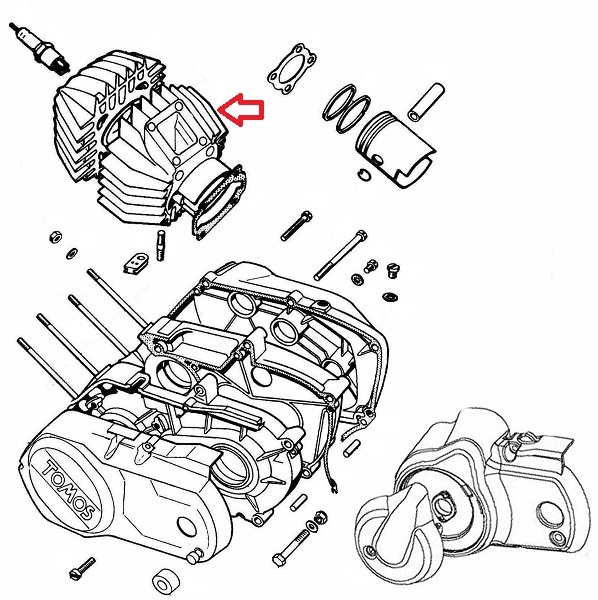 TOMOS