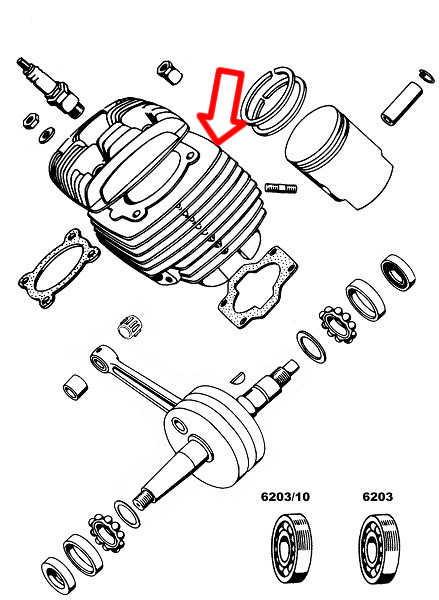 6203/10

6203