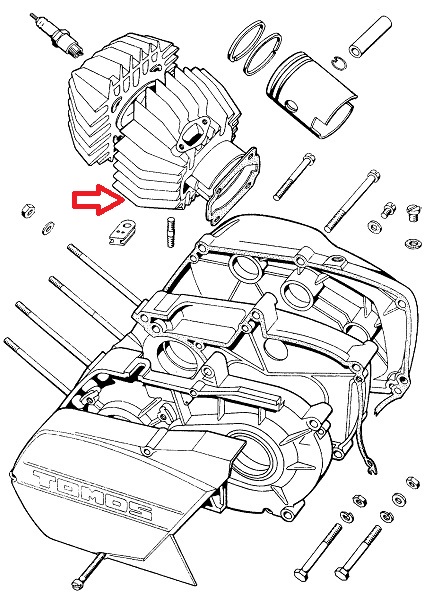 TOMOS