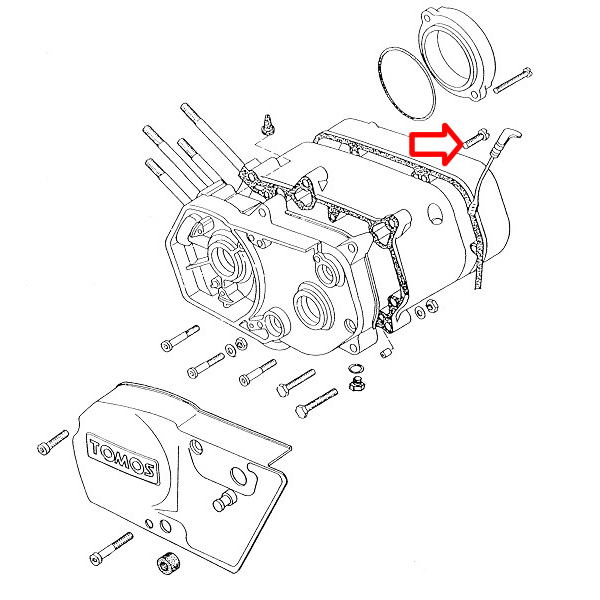 TOMOS